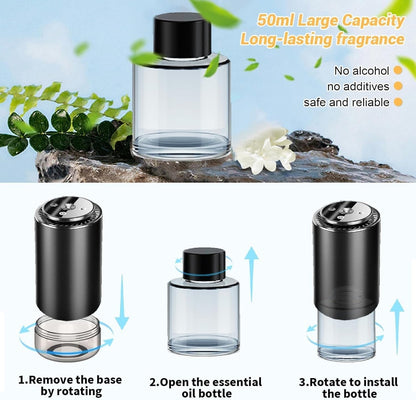 50ml Large Capacity
Long-lasting fragrance

No alcohol
no additives
safe and reliable

1.Remove the base by rotating

2.Open the essential oil bottle

3.Rotate to install the bottle