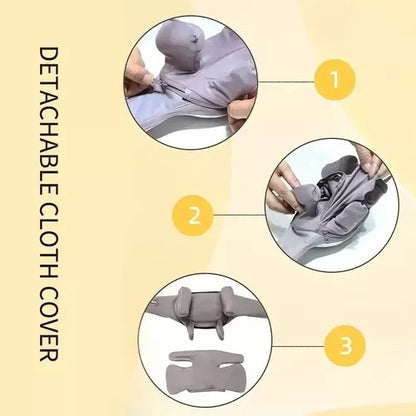 DETACHABLE CLOTH COVER

1

2

3